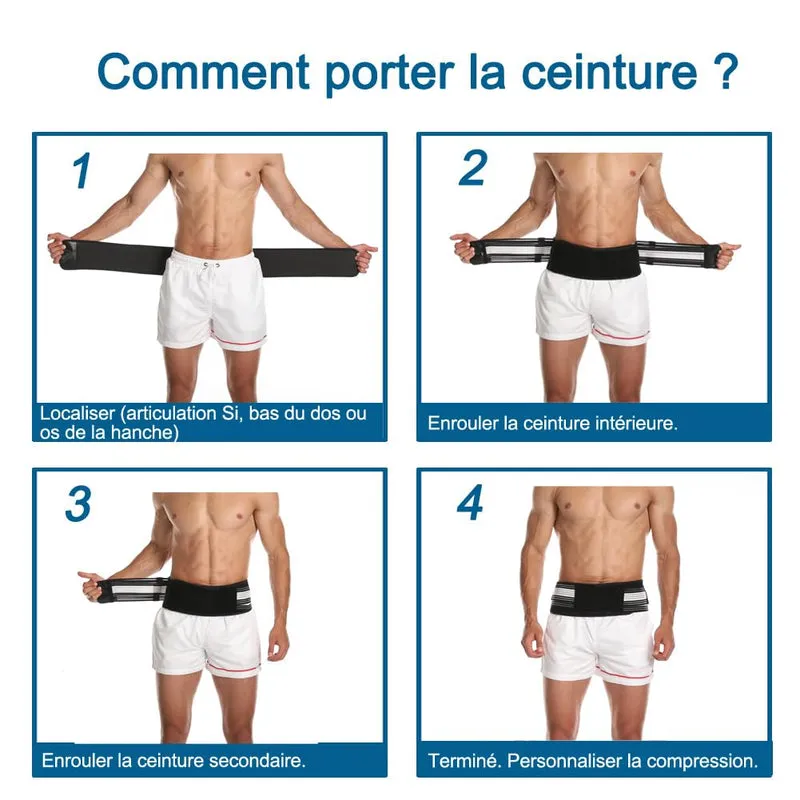 Comment porter la ceinture ?

1

Localiser (articulation Si, bas du dos ou os de la hanche)

2

Enrouler la ceinture intérieure.

3

Enrouler la ceinture secondaire.

4

Terminé. Personnaliser la compression.